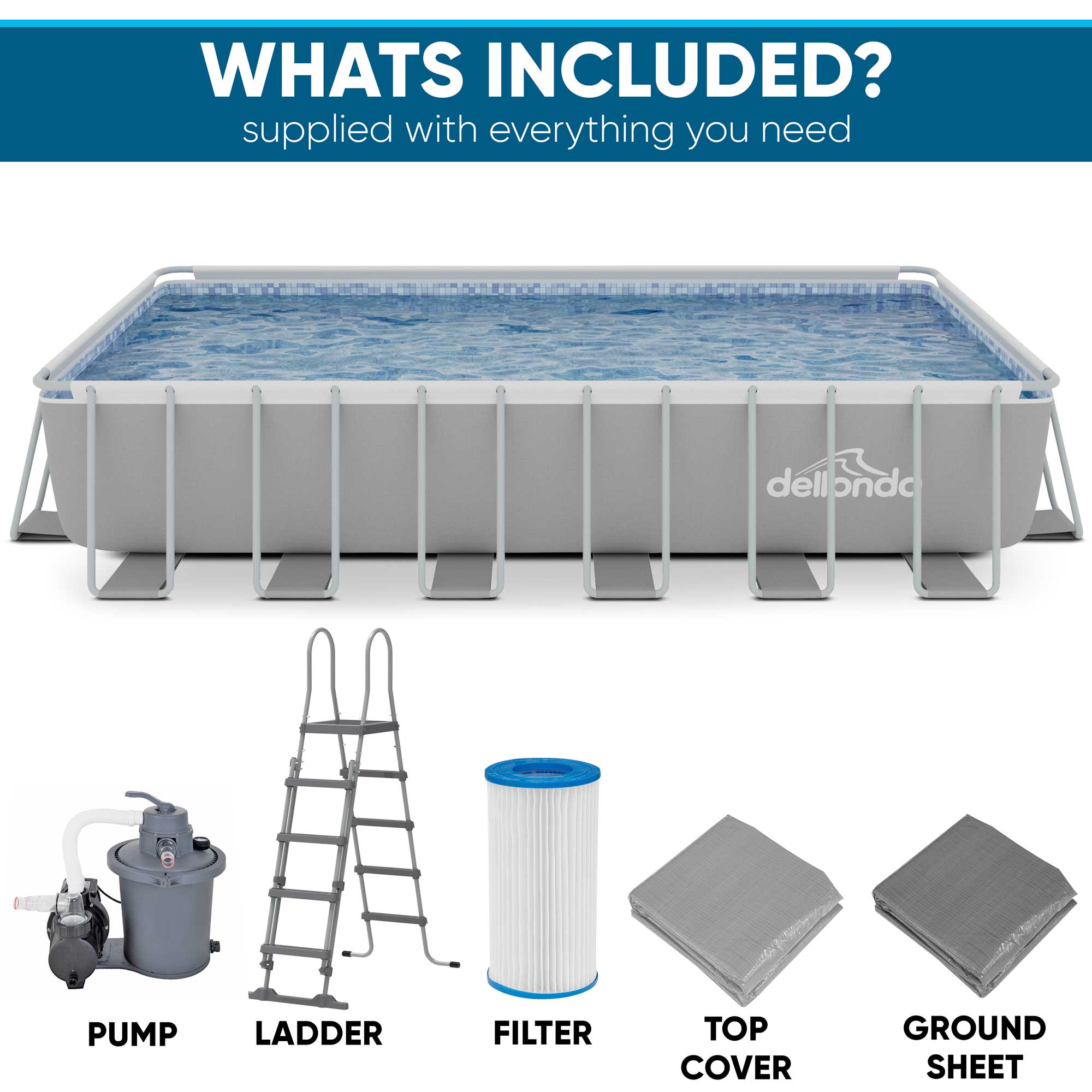 WHATS INCLUDED?
supplied with everything you need

dellonda

PUMP

LADDER

FILTER

TOP COVER

GROUND SHEET